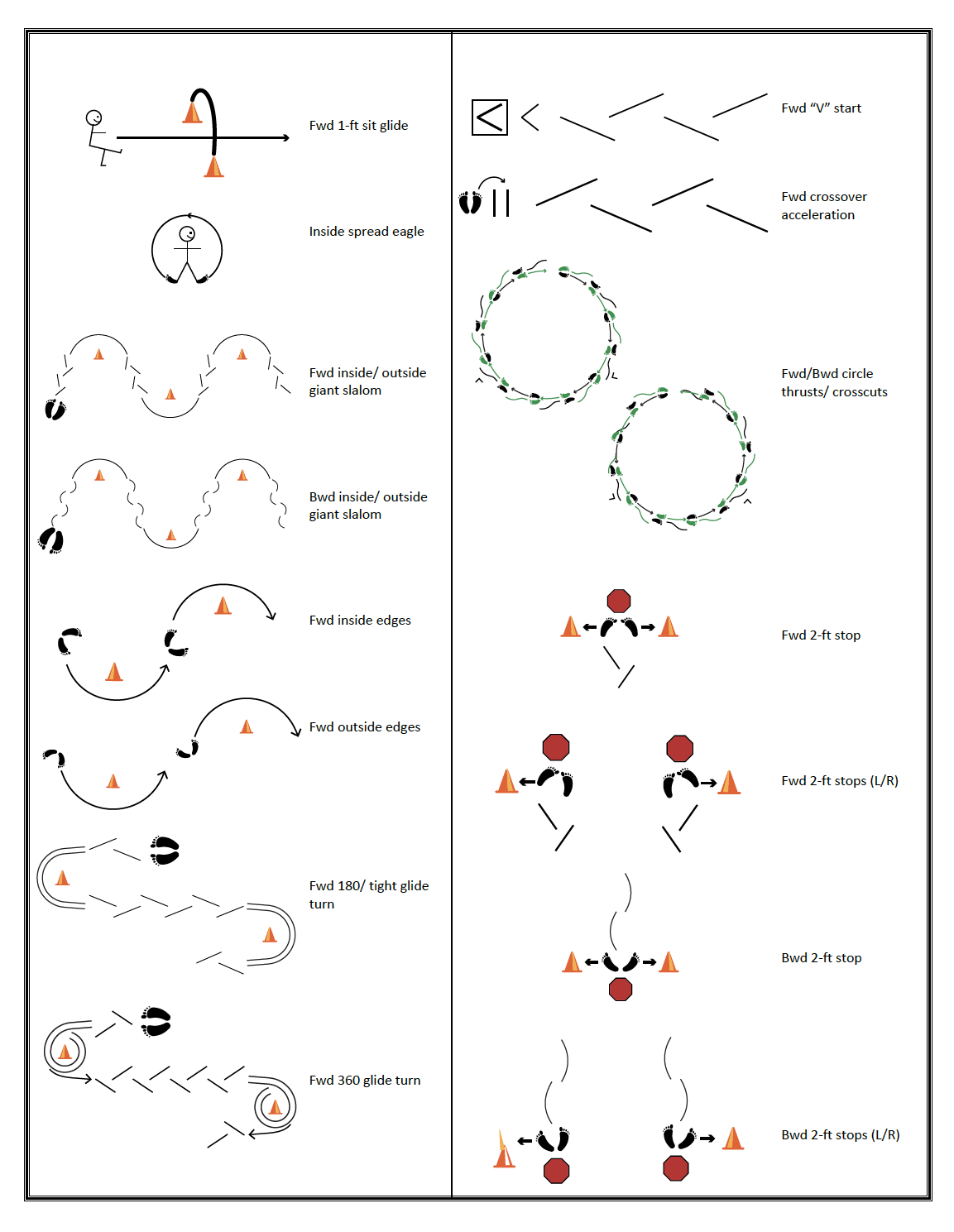 Fwd 1-ft sit glide

Inside spread eagle

Fwd inside/ outside giant slalom

Bwd inside/ outside giant slalom

Fwd inside edges

Fwd outside edges

Fwd 180/ tight glide turn

Fwd 360 glide turn

Fwd "V" start

Fwd crossover acceleration

Fwd/Bwd circle thrusts/ crosscuts

Fwd 2-ft stop

Fwd 2-ft stops (L/R)

Bwd 2-ft stop

Bwd 2-ft stops (L/R)